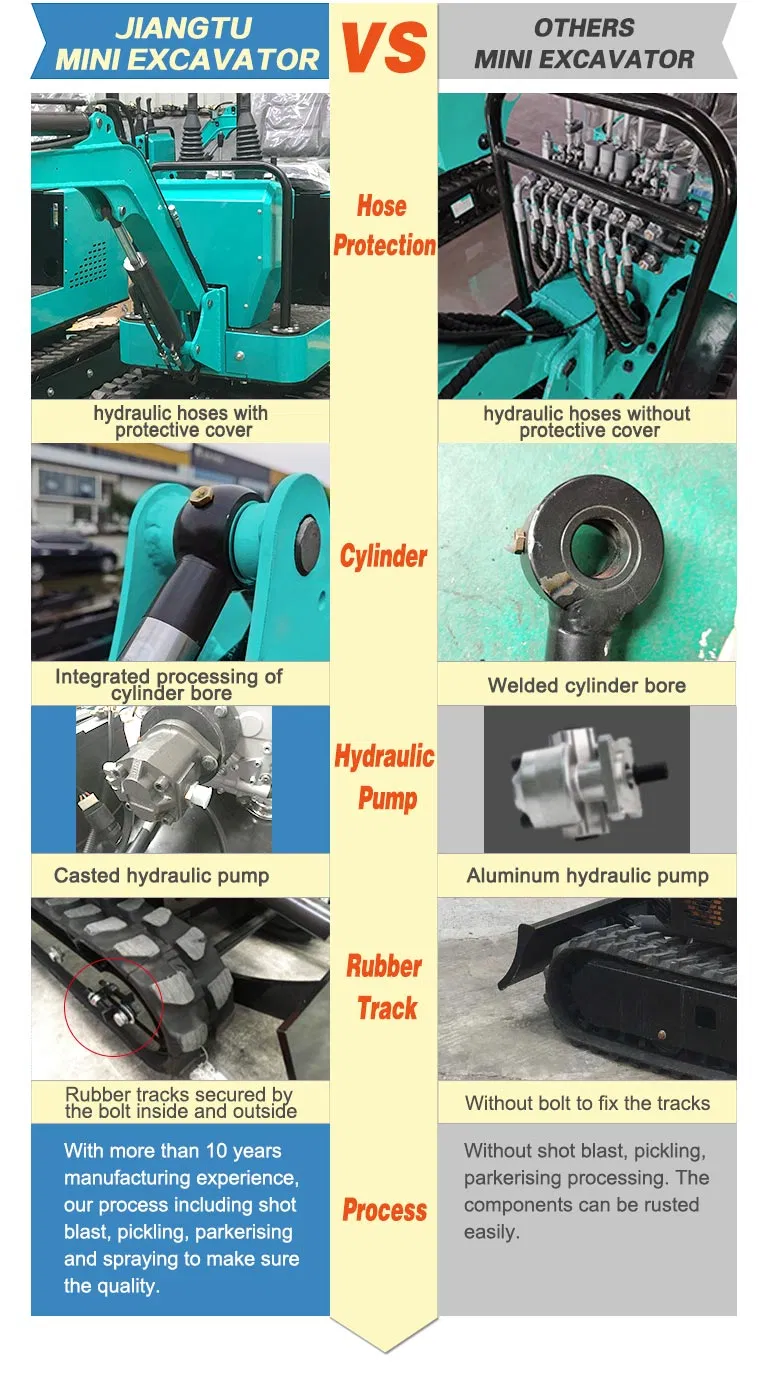 JIANGTU MINI EXCAVATOR

VS

OTHERS MINI EXCAVATOR

Hose Protection

hydraulic hoses with protective cover

hydraulic hoses without protective cover

Cylinder

Integrated processing of cylinder bore

Welded cylinder bore

Hydraulic Pump

Casted hydraulic pump

Aluminum hydraulic pump

Rubber Track

Rubber tracks secured by the bolt inside and outside

Without bolt to fix the tracks

Process

With more than 10 years manufacturing experience, our process including shot blast, pickling, parkerising and spraying to make sure the quality.

Without shot blast, pickling, parkerising processing. The components can be rusted easily.