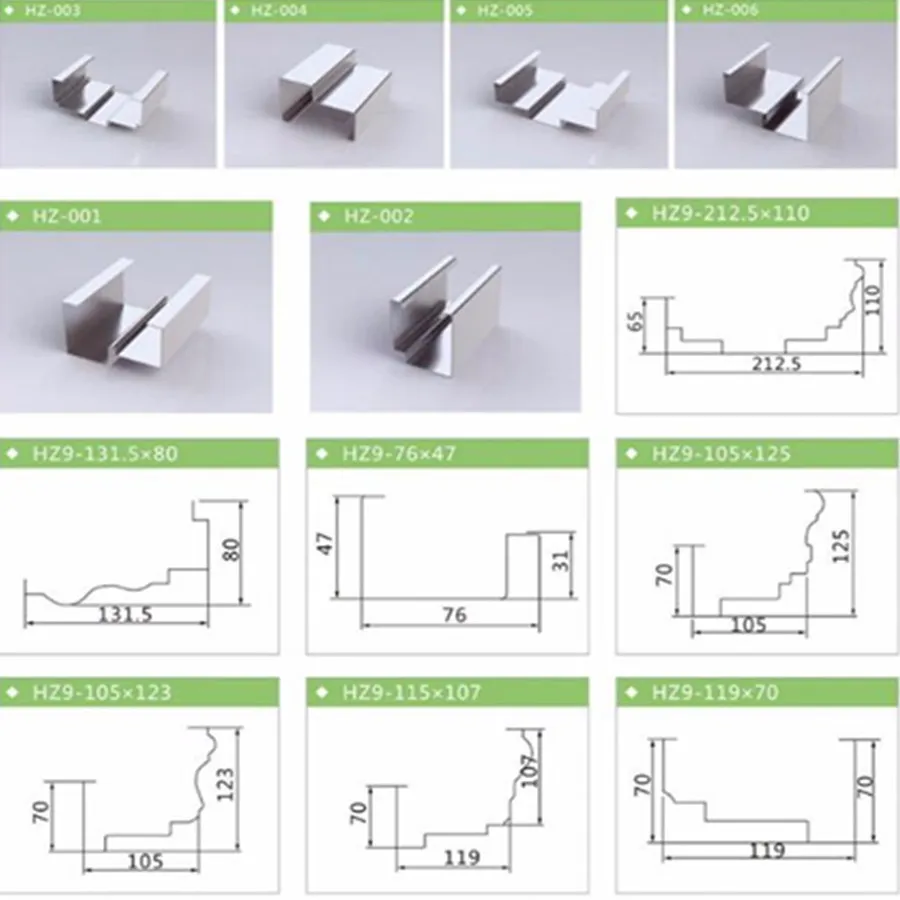 ◆ HZ-003

◆ HZ-004

◆ HZ-005

◆ HZ-006

◆ HZ-001

◆ HZ-002

◆ HZ9-212.5×110

65

110

212.5

◆ HZ9-131.5×80

80

131.5

◆ HZ9-76×47

47

31

76

◆ HZ9-105×125

70

125

105

◆ HZ9-105×123

70

123

105

◆ HZ9-115×107

70

107

119

◆ HZ9-119×70

70

70

119