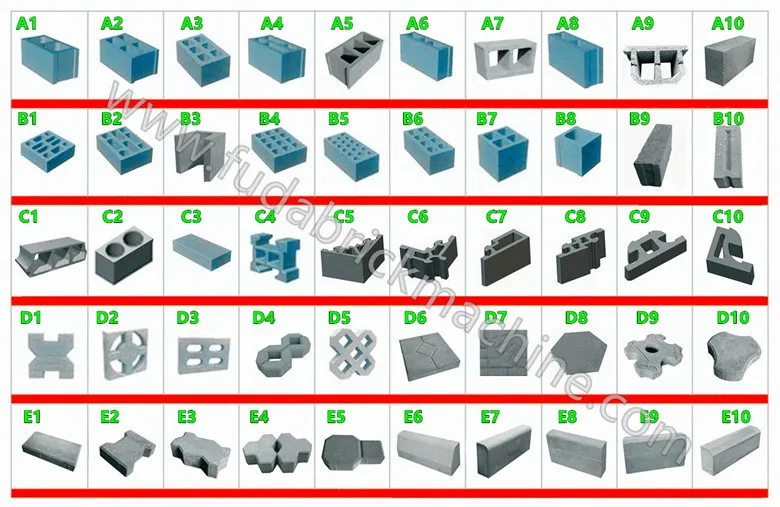 A1 A2 A3 A4 A5 A6 A7 A8 A9 A10

B1 B2 B3 B4 B5 B6 B7 B8 B9 B10

C1 C2 C3 C4 C5 C6 C7 C8 C9 C10

D1 D2 D3 D4 D5 D6 D7 D8 D9 D10

E1 E2 E3 E4 E5 E6 E7 E8 E9 E10

www.fudabrickmachine.com