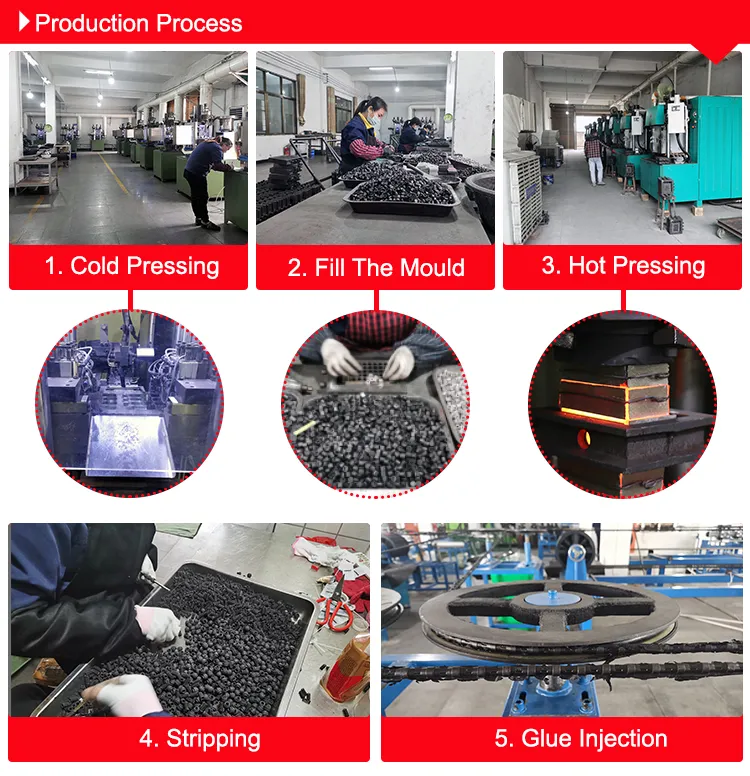 Production Process

1. Cold Pressing

2. Fill The Mould

3. Hot Pressing

4. Stripping

5. Glue Injection